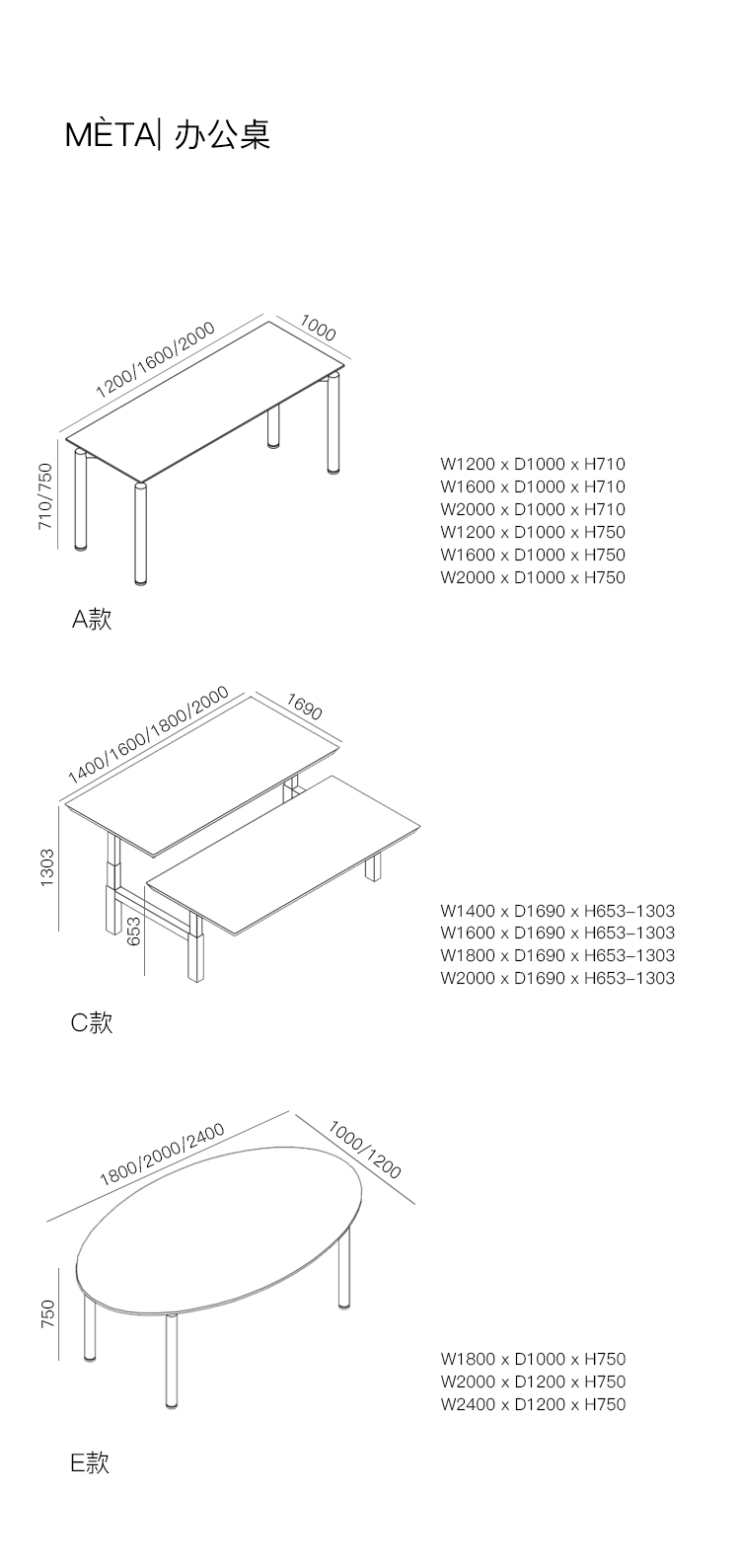 MÈTA| 办公桌

1200/1600/2000
1000
710/750

W1200 x D1000 x H710
W1600 x D1000 x H710
W2000 x D1000 x H710
W1200 x D1000 x H750
W1600 x D1000 x H750
W2000 x D1000 x H750

A款

1400/1600/1800/2000
1690
1303
653

W1400 x D1690 x H653–1303
W1600 x D1690 x H653–1303
W1800 x D1690 x H653–1303
W2000 x D1690 x H653–1303

C款

1800/2000/2400
1000/1200
750

W1800 x D1000 x H750
W2000 x D1200 x H750
W2400 x D1200 x H750

E款